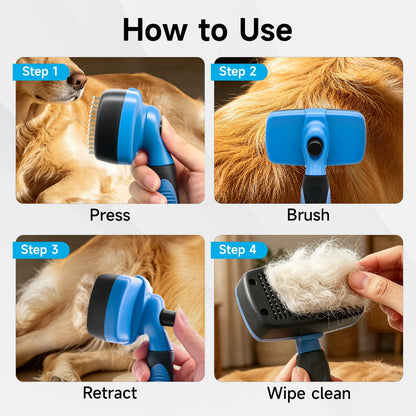 How to Use

Step 1

Press

Step 2

Brush

Step 3

Retract

Step 4

Wipe clean